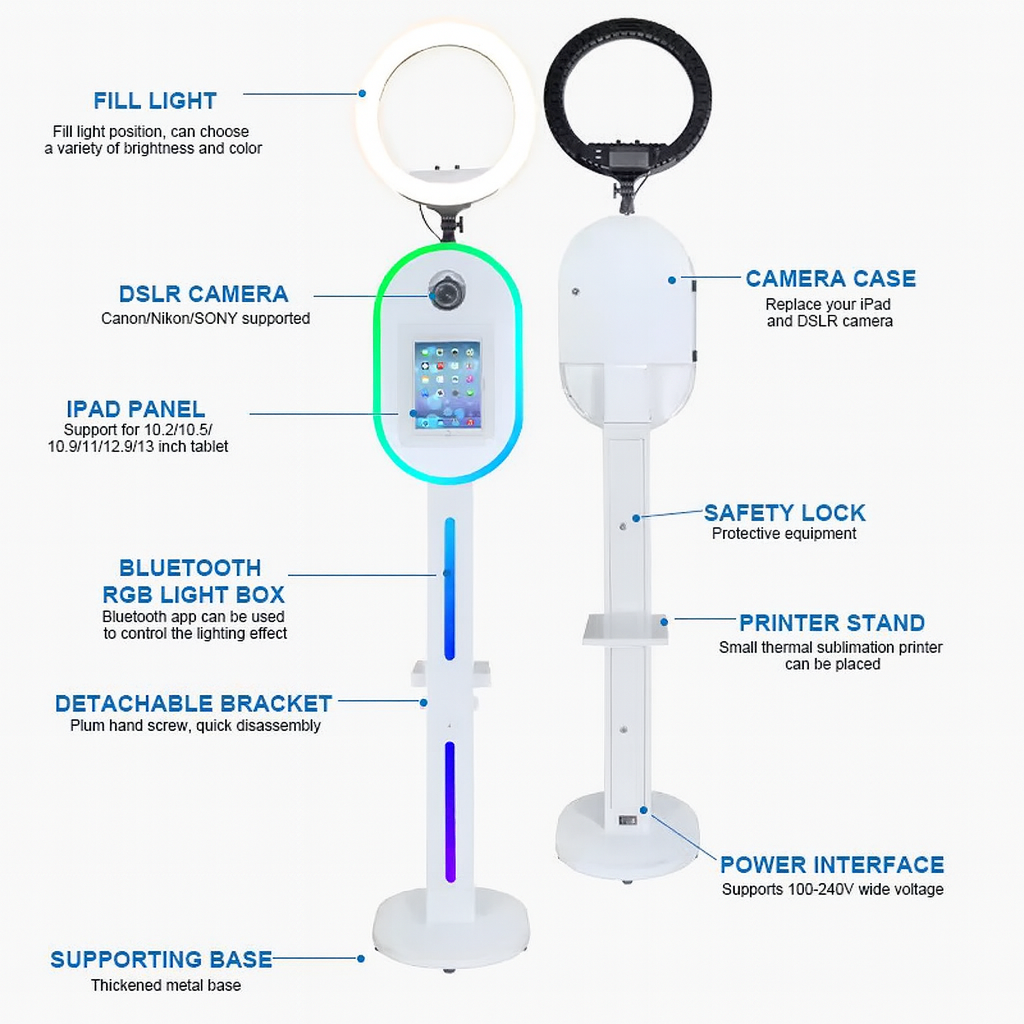 FILL LIGHT
Fill light position, can choose a variety of brightness and color

DSLR CAMERA
Canon/Nikon/SONY supported

IPAD PANEL
Support for 10.2/10.5/ 10.9/11/12.9/13 inch tablet

BLUETOOTH RGB LIGHT BOX
Bluetooth app can be used to control the lighting effect

DETACHABLE BRACKET
Plum hand screw, quick disassembly

SUPPORTING BASE
Thickened metal base

CAMERA CASE
Replace your iPad and DSLR camera

SAFETY LOCK
Protective equipment

PRINTER STAND
Small thermal sublimation printer can be placed

POWER INTERFACE
Supports 100-240V wide voltage